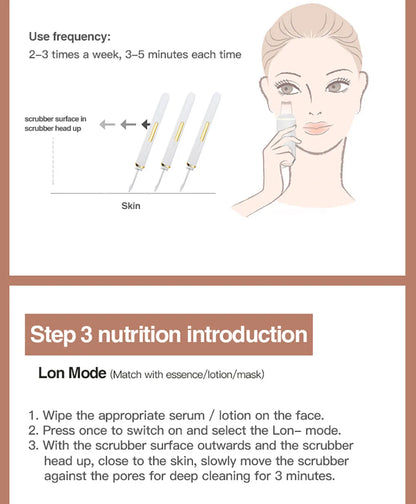 Use frequency:
2–3 times a week, 3–5 minutes each time

scrubber surface in
scrubber head up

Skin

Step 3 nutrition introduction

Lon Mode (Match with essence/lotion/mask)

1. Wipe the appropriate serum / lotion on the face.
2. Press once to switch on and select the Lon– mode.
3. With the scrubber surface outwards and the scrubber head up, close to the skin, slowly move the scrubber against the pores for deep cleaning for 3 minutes.